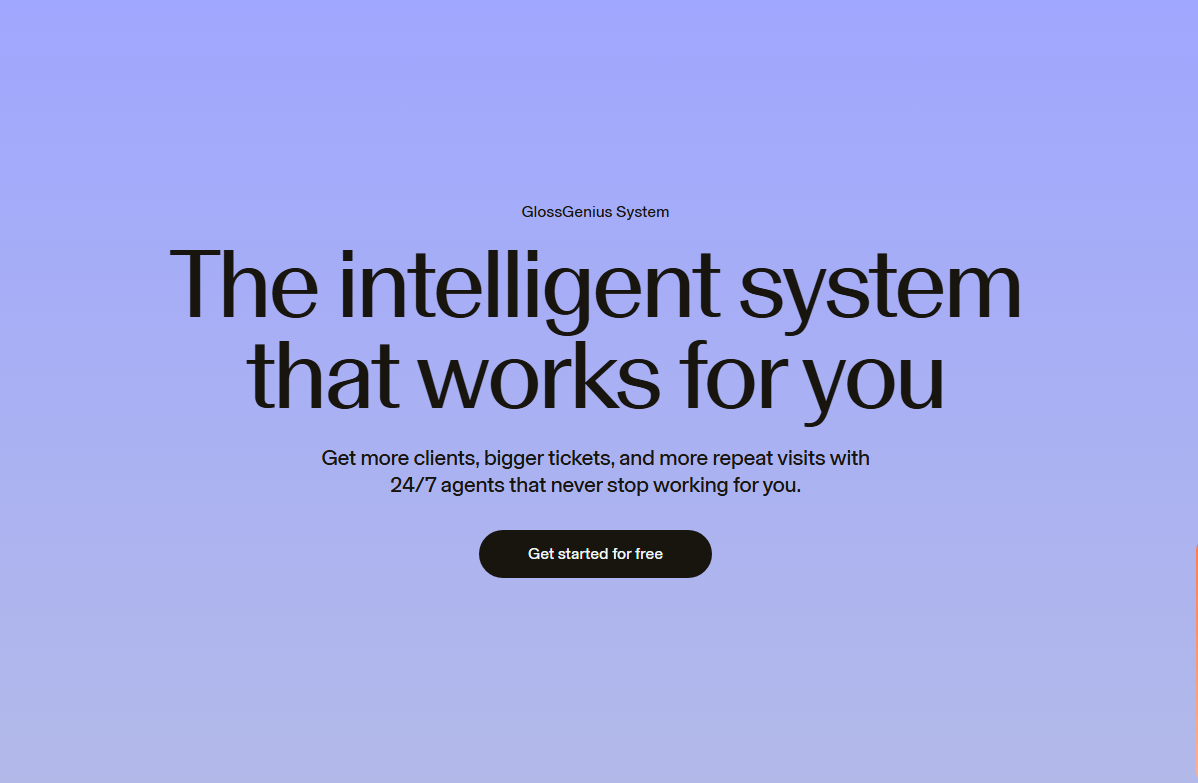 GlossGenius System

The intelligent system that works for you

Get more clients, bigger tickets, and more repeat visits with 24/7 agents that never stop working for you.

Get started for free