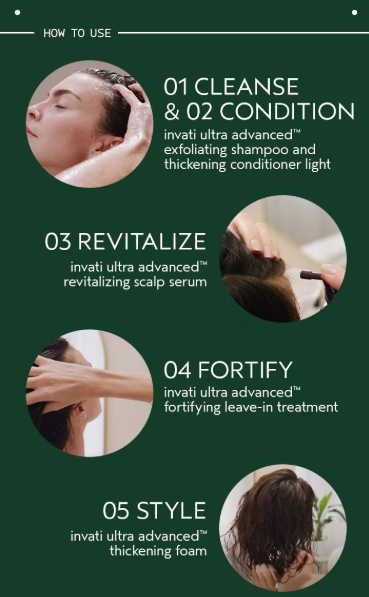 HOW TO USE

01 CLEANSE & 02 CONDITION
invati ultra advanced™ exfoliating shampoo and thickening conditioner light

03 REVITALIZE
invati ultra advanced™ revitalizing scalp serum

04 FORTIFY
invati ultra advanced™ fortifying leave-in treatment

05 STYLE
invati ultra advanced™ thickening foam